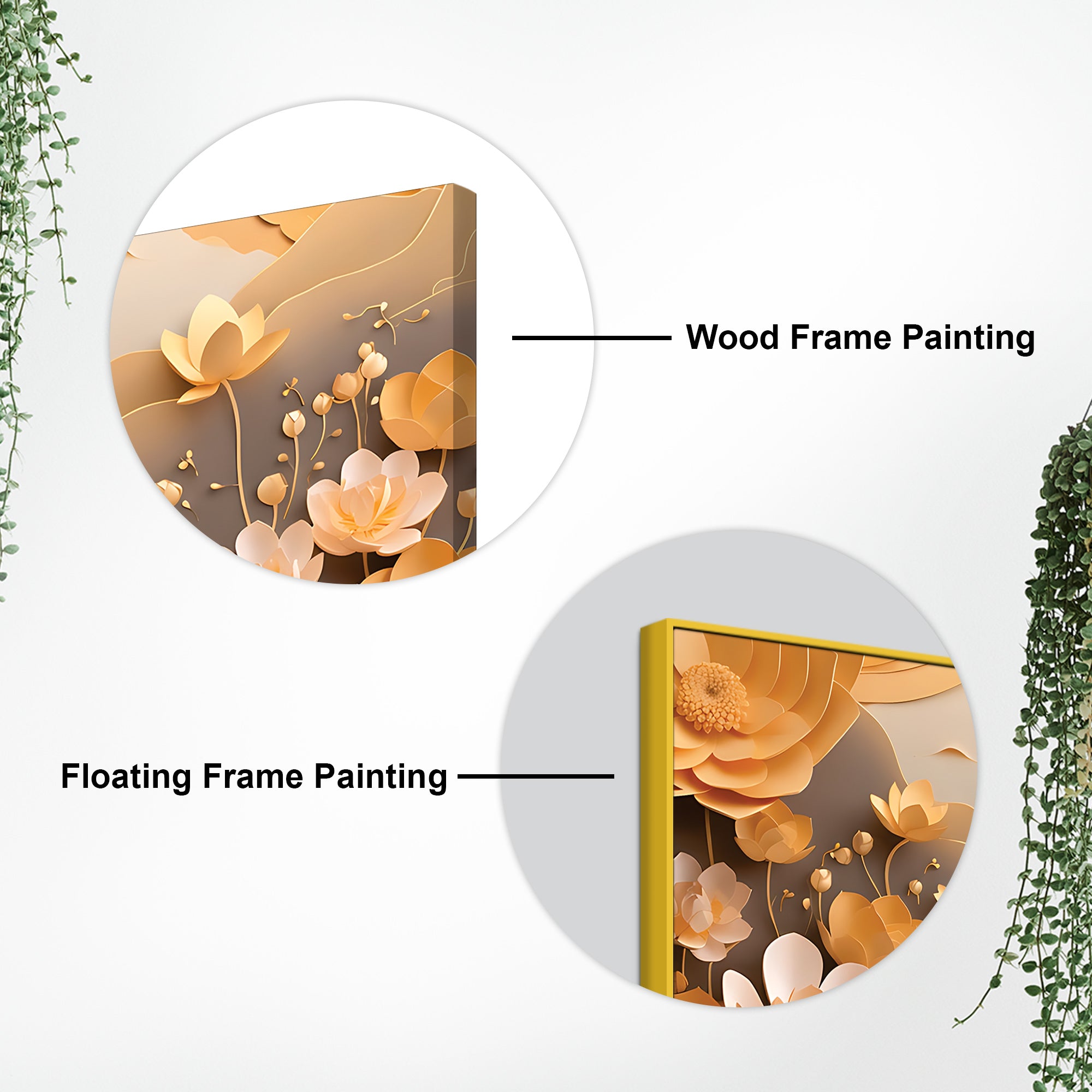 Wood Frame Painting

Floating Frame Painting